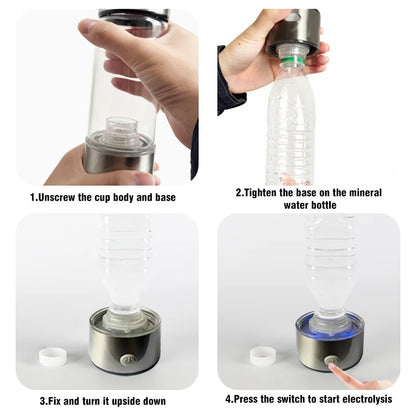 1.Unscrew the cup body and base

2.Tighten the base on the mineral water bottle

3.Fix and turn it upside down

4.Press the switch to start electrolysis