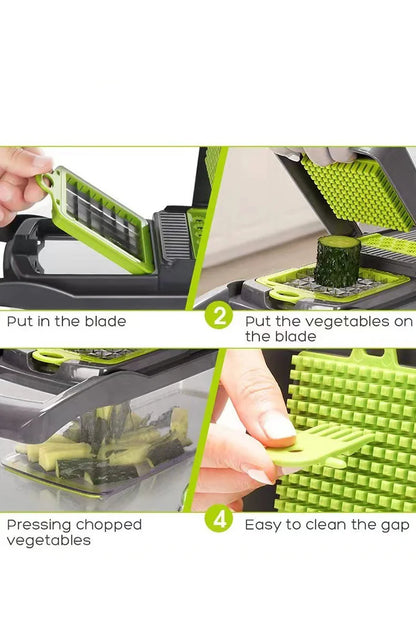 Put in the blade

2 Put the vegetables on the blade

Pressing chopped vegetables

4 Easy to clean the gap