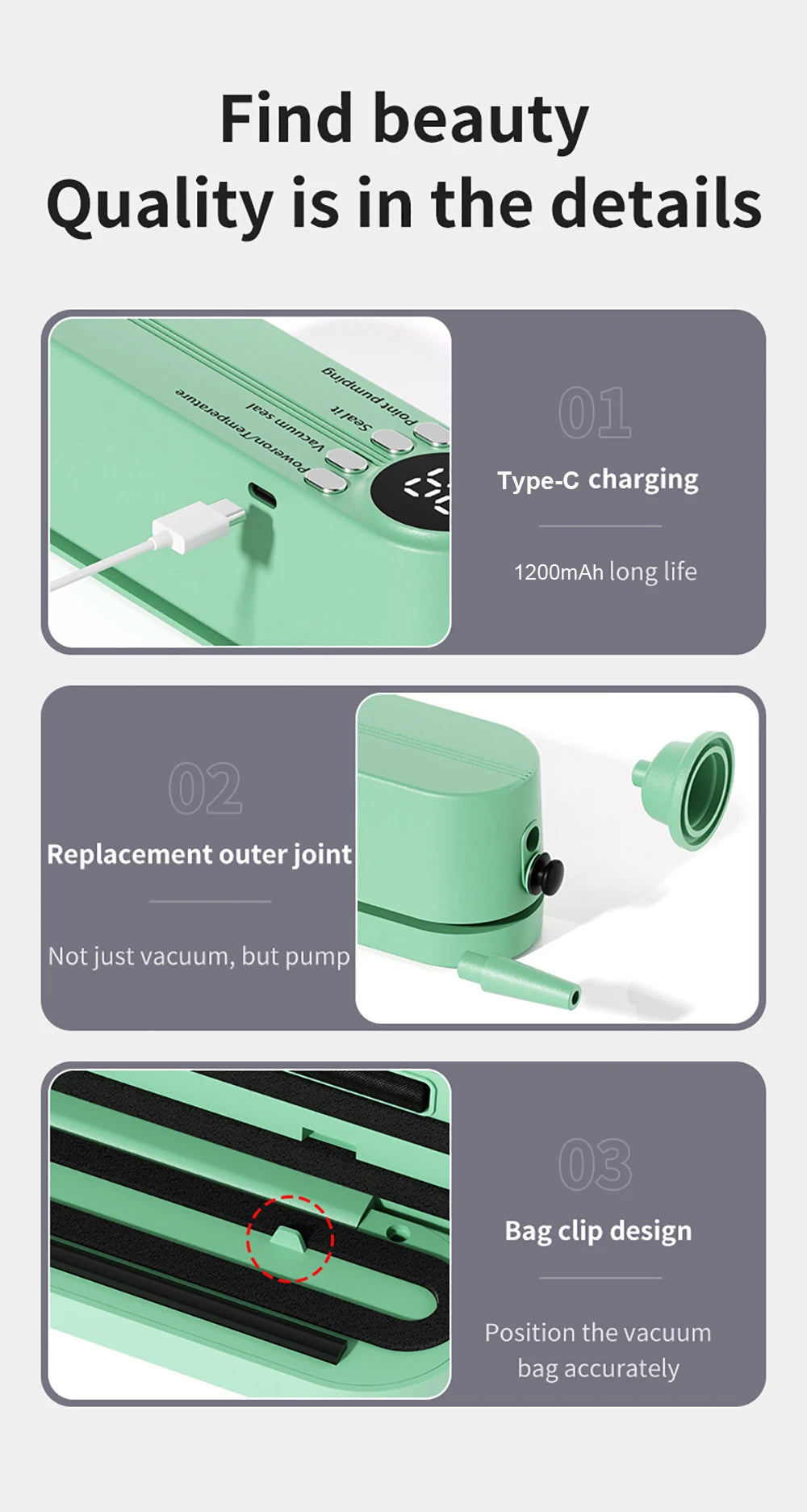 Find beauty
Quality is in the details

Point pumping
Seal it
Vacuum seal
Poweron/Temperature

01
Type-C charging

1200mAh long life

02
Replacement outer joint

Not just vacuum, but pump

03
Bag clip design

Position the vacuum bag accurately